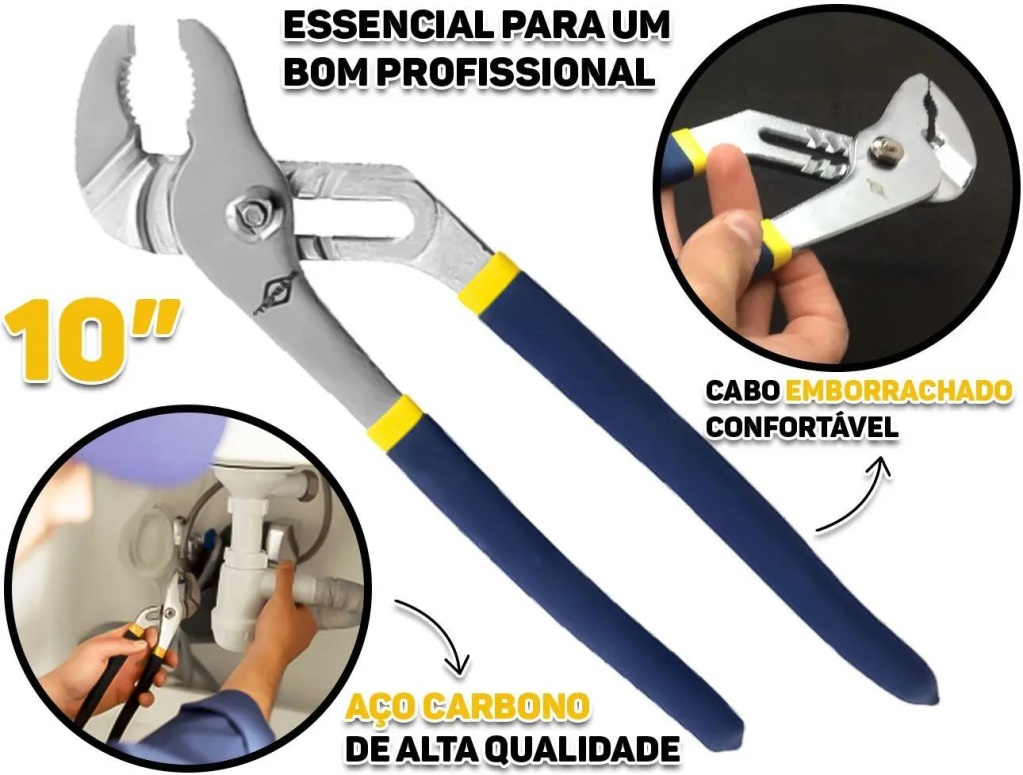 ESSENCIAL PARA UM BOM PROFISSIONAL

10"

CABO EMBORRACHADO CONFORTÁVEL

AÇO CARBONO DE ALTA QUALIDADE